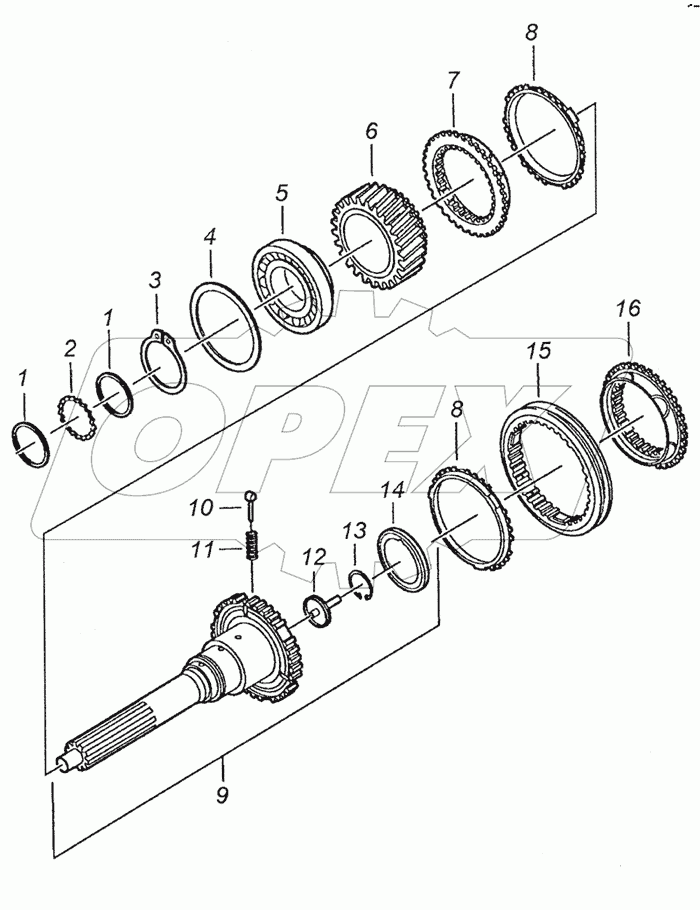 8
7
6
5
4
3
1
2
1
16
15
8
14
13
12
10
11
9
OPEX